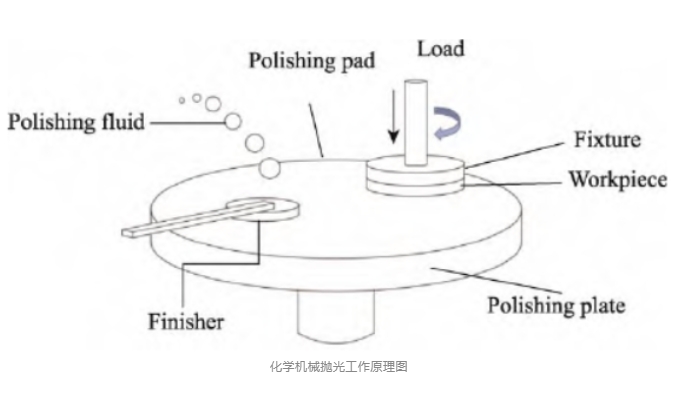 Load
Polishing pad
Polishing fluid
Fixture
Workpiece
Finisher
Polishing plate
化学机械抛光工作原理图