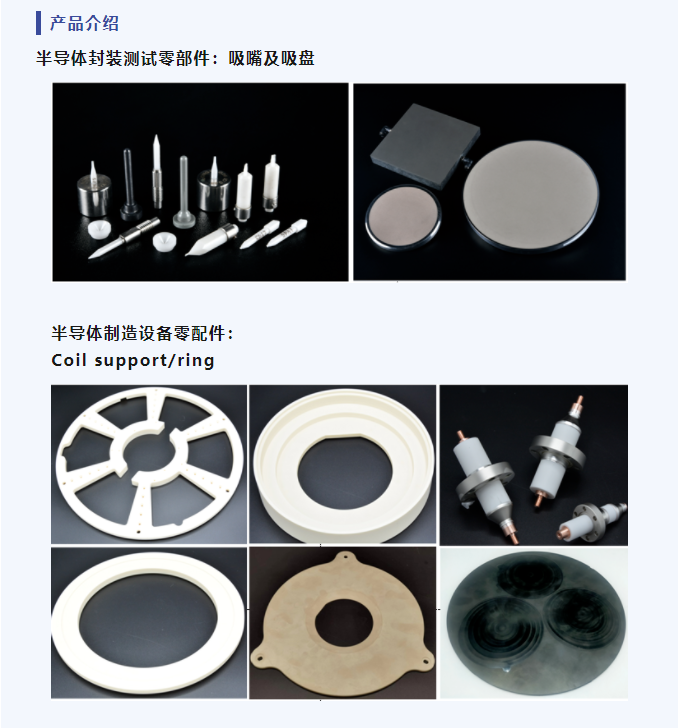 产品介绍

半导体封装测试零部件：吸嘴及吸盘

半导体制造设备零配件：
Coil support/ring